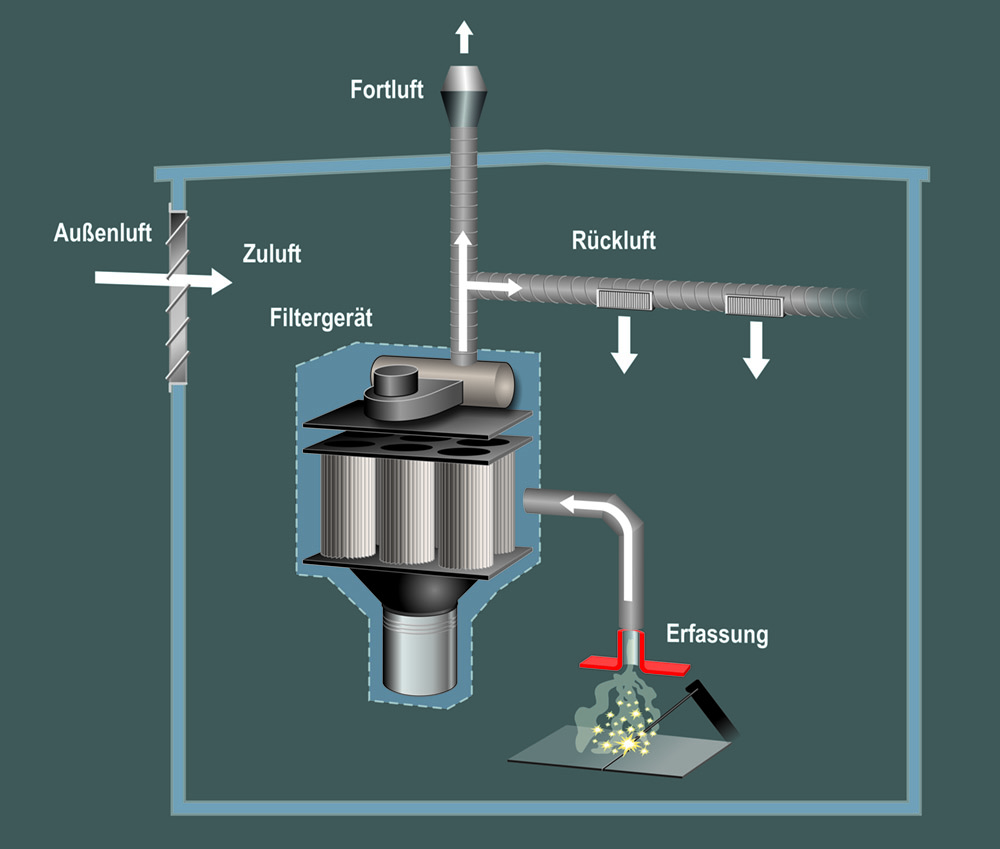 Fortluft

Außenluft

Zuluft

Rückluft

Filtergerät

Erfassung